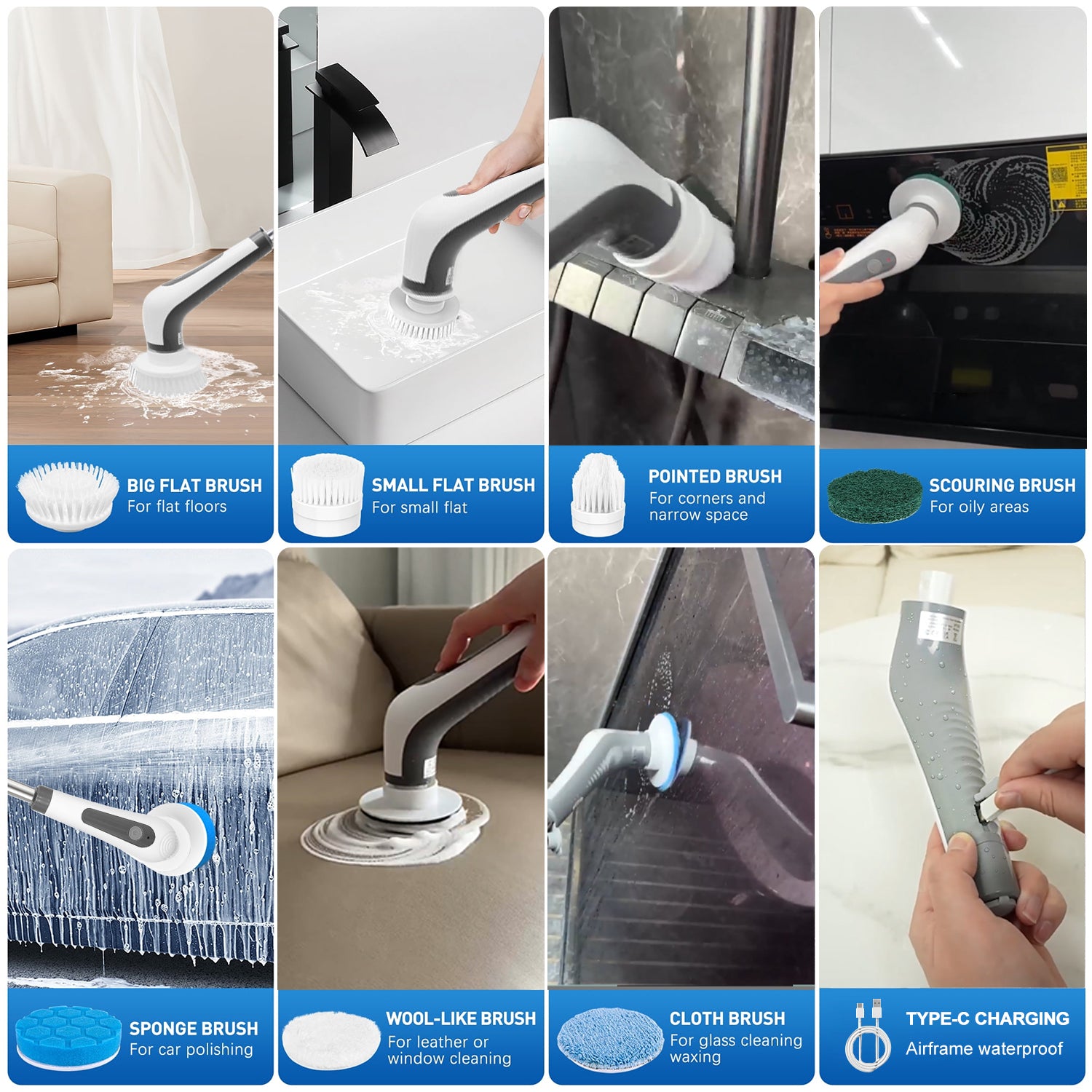 BIG FLAT BRUSH
For flat floors

SMALL FLAT BRUSH
For small flat

POINTED BRUSH
For corners and narrow space

SCOURING BRUSH
For oily areas

SPONGE BRUSH
For car polishing

WOOL-LIKE BRUSH
For leather or window cleaning

CLOTH BRUSH
For glass cleaning waxing

TYPE-C CHARGING
Airframe waterproof